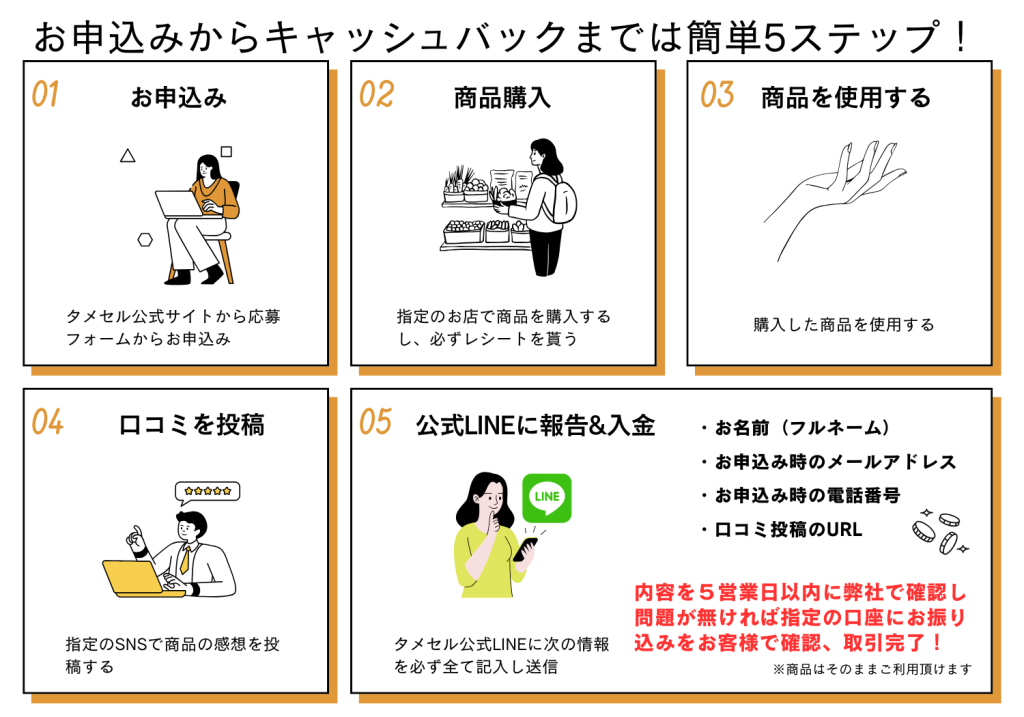 お申込みからキャッシュバックまでは簡単5ステップ！

01
お申込み

タメセル公式サイトから応募フォームからお申込み

02
商品購入

指定のお店で商品を購入するし、必ずレシートを貰う

03
商品を使用する

購入した商品を使用する

04
口コミを投稿

指定のSNSで商品の感想を投稿する

05
公式LINEに報告&入金

LINE

タメセル公式LINEに次の情報を必ず全て記入し送信

・お名前（フルネーム）
・お申込み時のメールアドレス
・お申込み時の電話番号
・口コミ投稿のURL

内容を５営業日以内に弊社で確認し問題が無ければ指定の口座にお振り込みをお客様で確認、取引完了！

※商品はそのままご利用頂けます